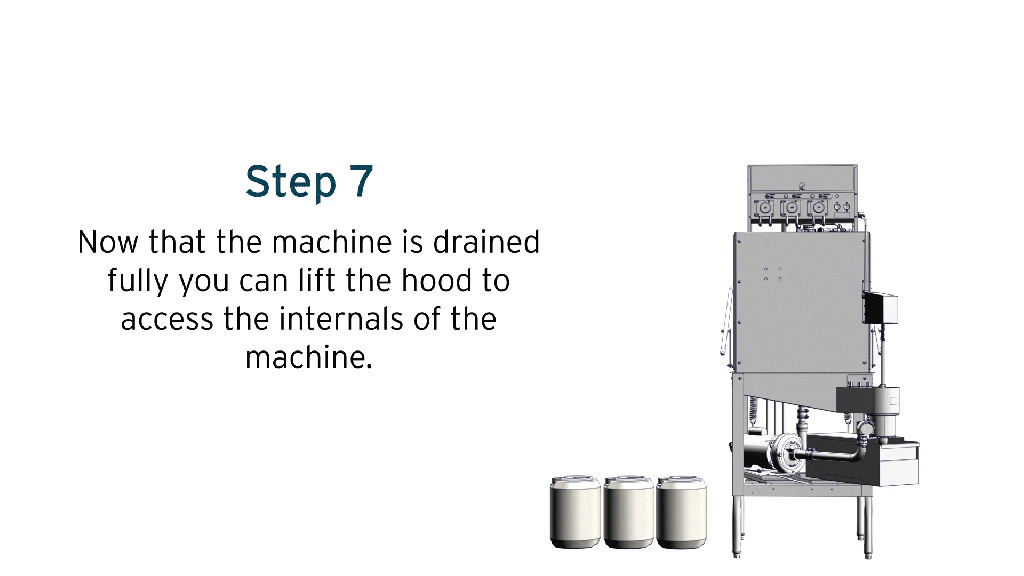 Step 7

Now that the machine is drained fully you can lift the hood to access the internals of the machine.