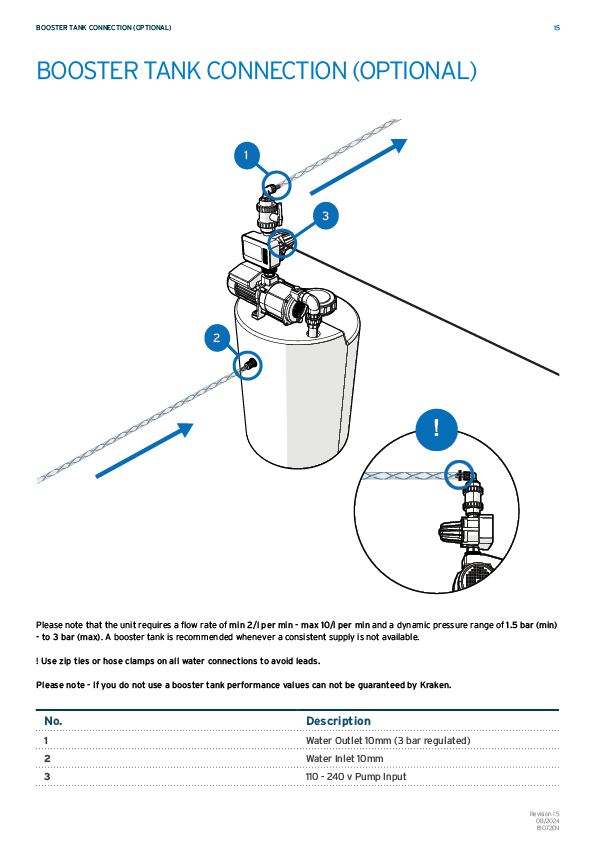 BOOSTER TANK CONNECTION (OPTIONAL)

15

BOOSTER TANK CONNECTION (OPTIONAL)

1

3

2

!

Please note that the unit requires a flow rate of min 2/l per min - max 10/l per min and a dynamic pressure range of 1.5 bar (min) - to 3 bar (max). A booster tank is recommended whenever a consistent supply is not available.

! Use zip ties or hose clamps on all water connections to avoid leads.

Please note - If you do not use a booster tank performance values can not be guaranteed by Kraken.

| No. | Description |
|---|---|
| 1 | Water Outlet 10mm (3 bar regulated) |
| 2 | Water Inlet 10mm |
| 3 | 110 - 240 v Pump Input |

Revision 1.5
08/2024
B1072EN