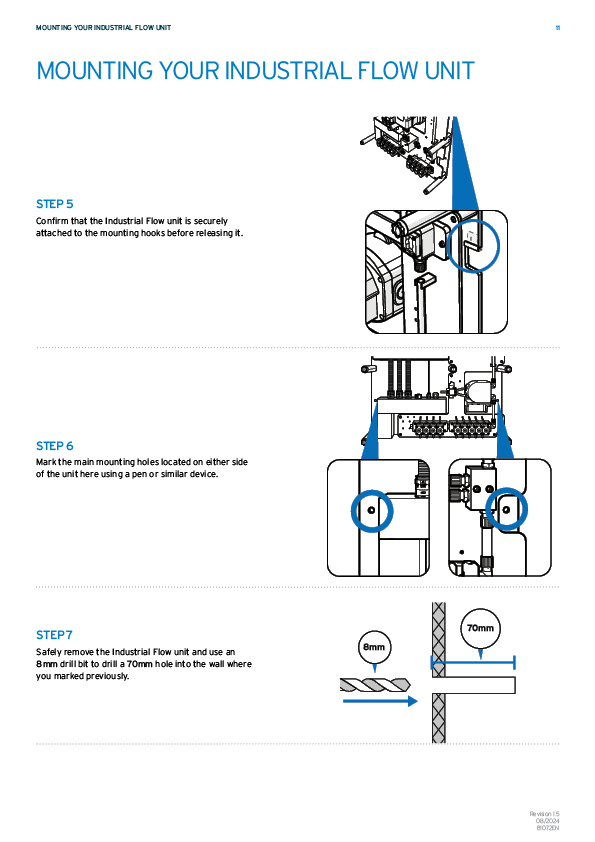 MOUNTING YOUR INDUSTRIAL FLOW UNIT

11

MOUNTING YOUR INDUSTRIAL FLOW UNIT

STEP 5

Confirm that the Industrial Flow unit is securely attached to the mounting hooks before releasing it.

STEP 6

Mark the main mounting holes located on either side of the unit here using a pen or similar device.

STEP 7

Safely remove the Industrial Flow unit and use an 8mm drill bit to drill a 70mm hole into the wall where you marked previously.

8mm

70mm

Revision 1.5
08/2024
B1072EN